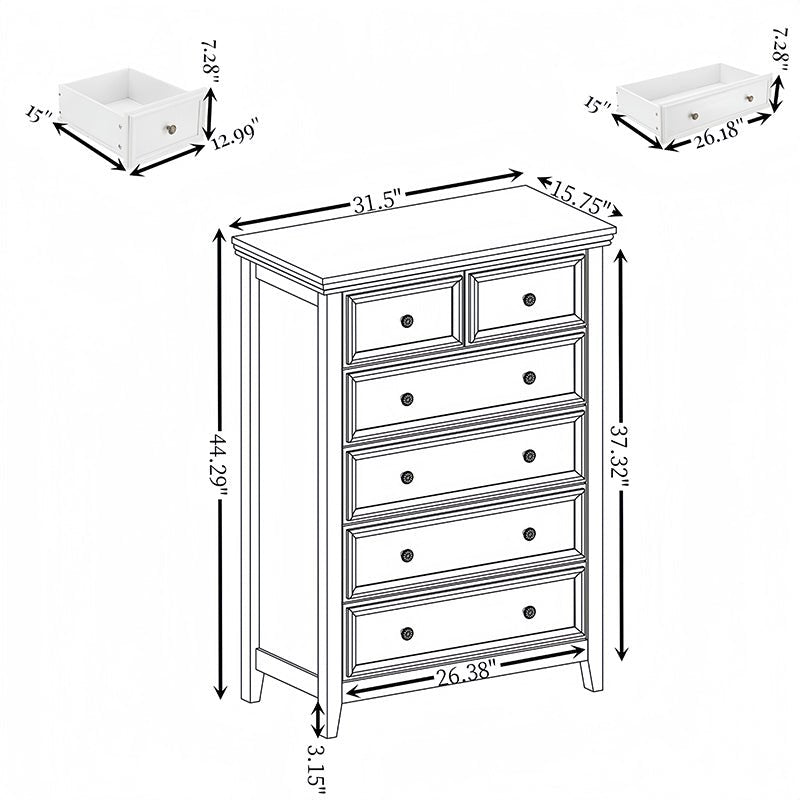 7.28"
15"
12.99"

7.28"
15"
26.18"

31.5"
15.75"
44.29"
37.32"
26.38"
3.15"