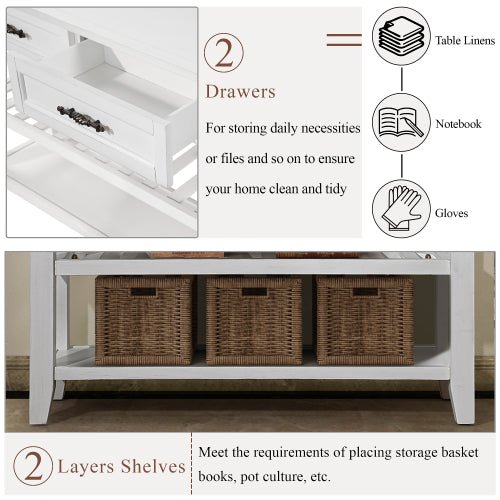 2
Drawers
For storing daily necessities or files and so on to ensure your home clean and tidy

Table Linens

Notebook

Gloves

2 Layers Shelves

Meet the requirements of placing storage basket books, pot culture, etc.