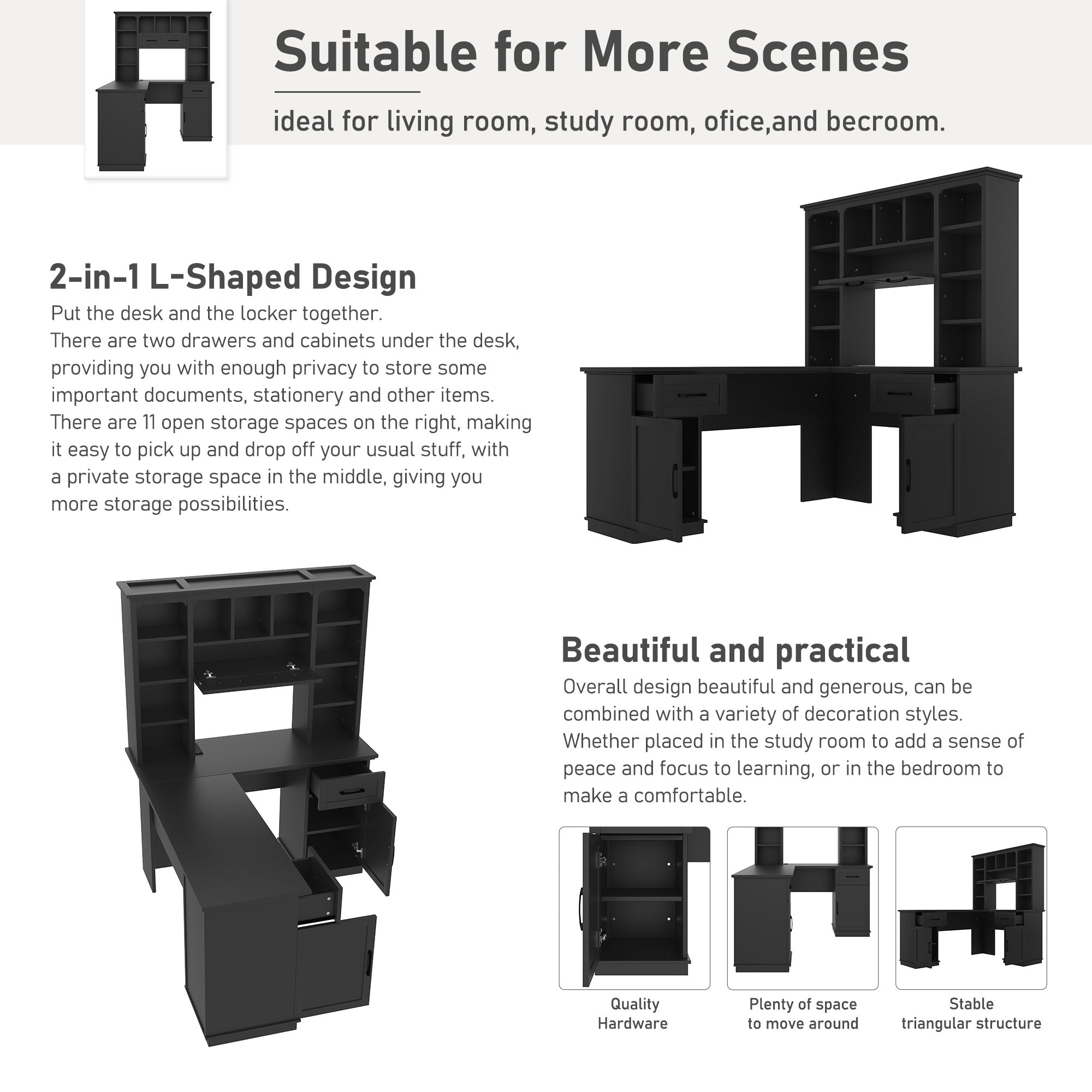 Suitable for More Scenes

ideal for living room, study room, ofice,and becroom.

2-in-1 L-Shaped Design

Put the desk and the locker together.
There are two drawers and cabinets under the desk, providing you with enough privacy to store some important documents, stationery and other items.
There are 11 open storage spaces on the right, making it easy to pick up and drop off your usual stuff, with a private storage space in the middle, giving you more storage possibilities.

Beautiful and practical

Overall design beautiful and generous, can be combined with a variety of decoration styles.
Whether placed in the study room to add a sense of peace and focus to learning, or in the bedroom to make a comfortable.

Quality Hardware

Plenty of space to move around

Stable triangular structure